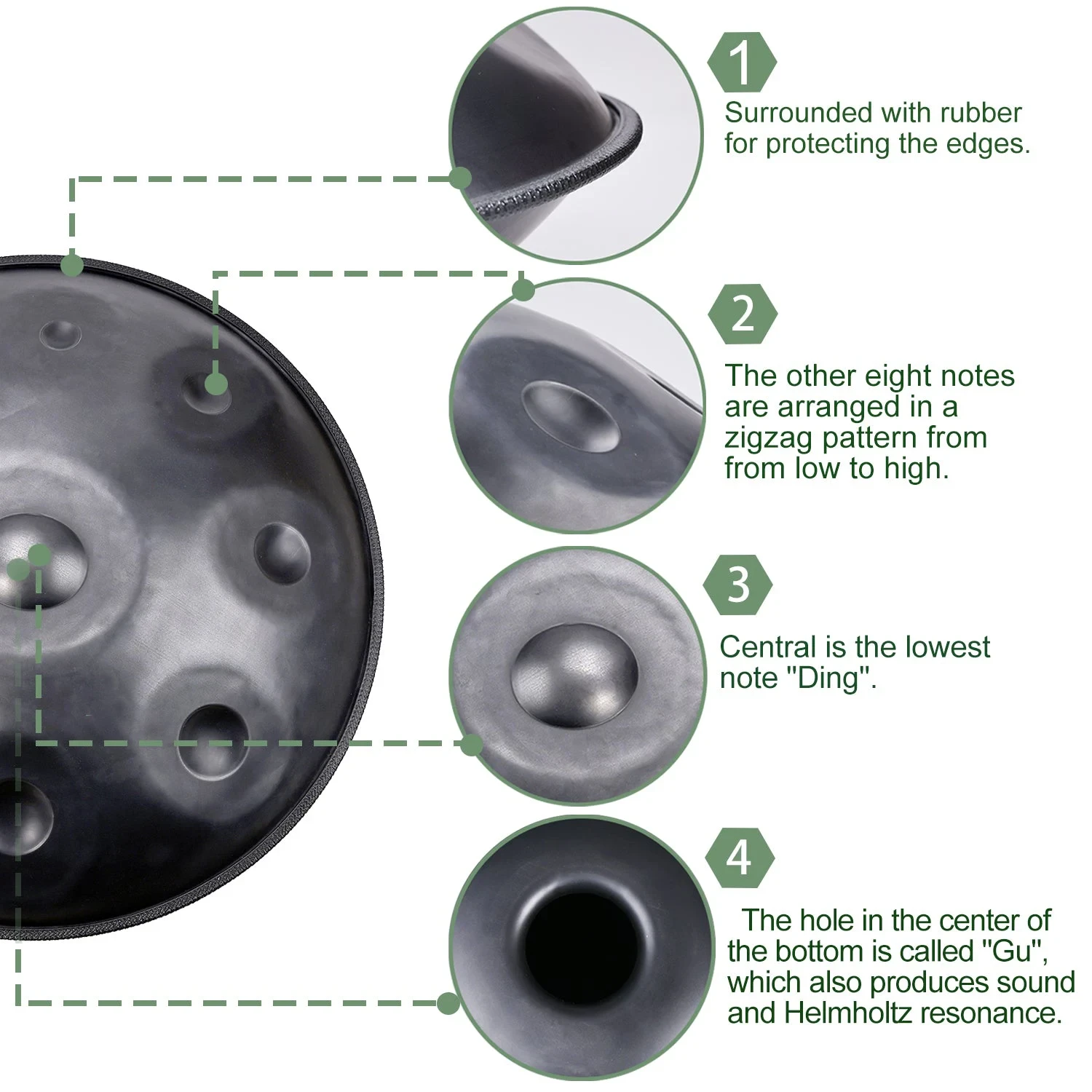 1
Surrounded with rubber for protecting the edges.

2
The other eight notes are arranged in a zigzag pattern from from low to high.

3
Central is the lowest note "Ding".

4
The hole in the center of the bottom is called "Gu", which also produces sound and Helmholtz resonance.